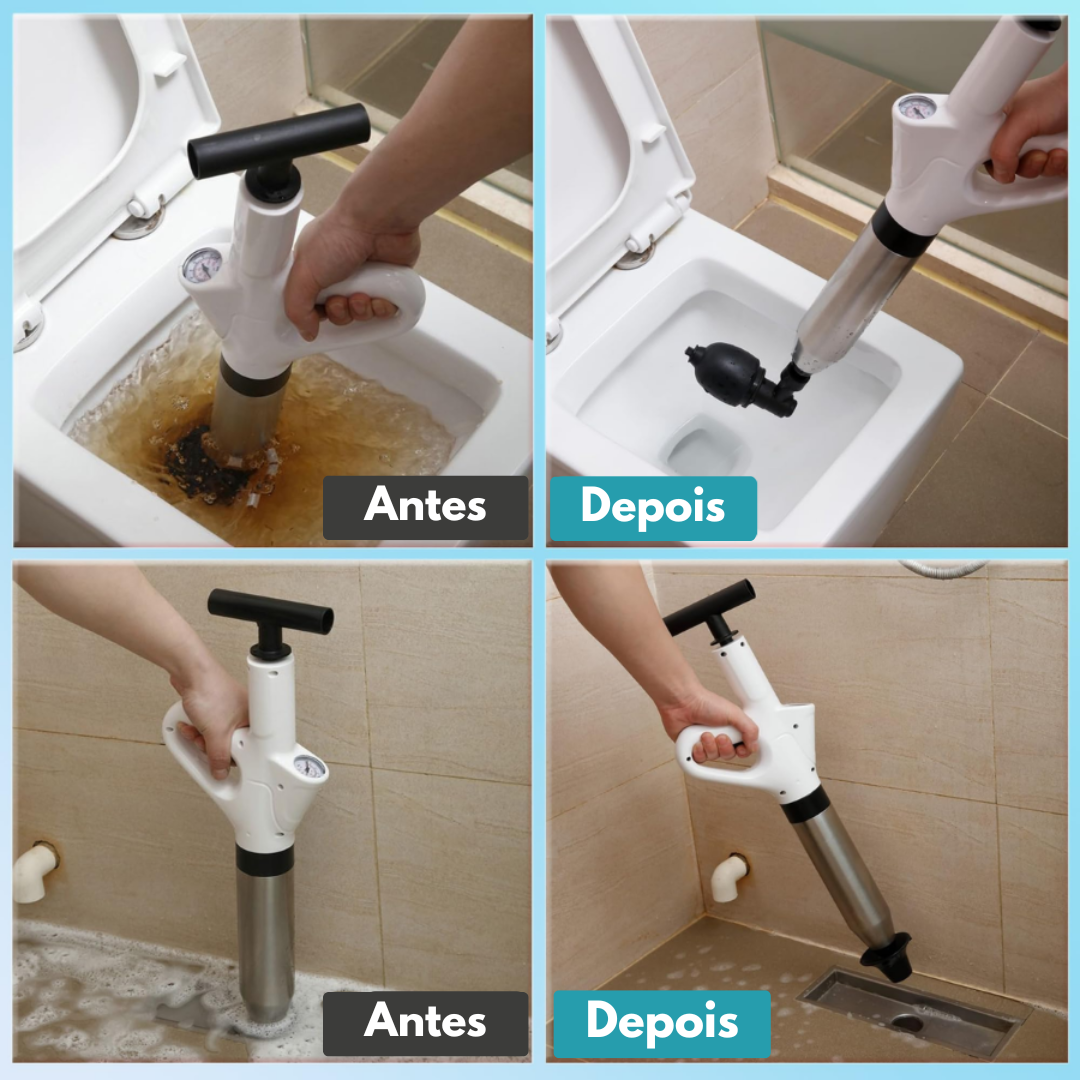 Antes

Depois

Antes

Depois