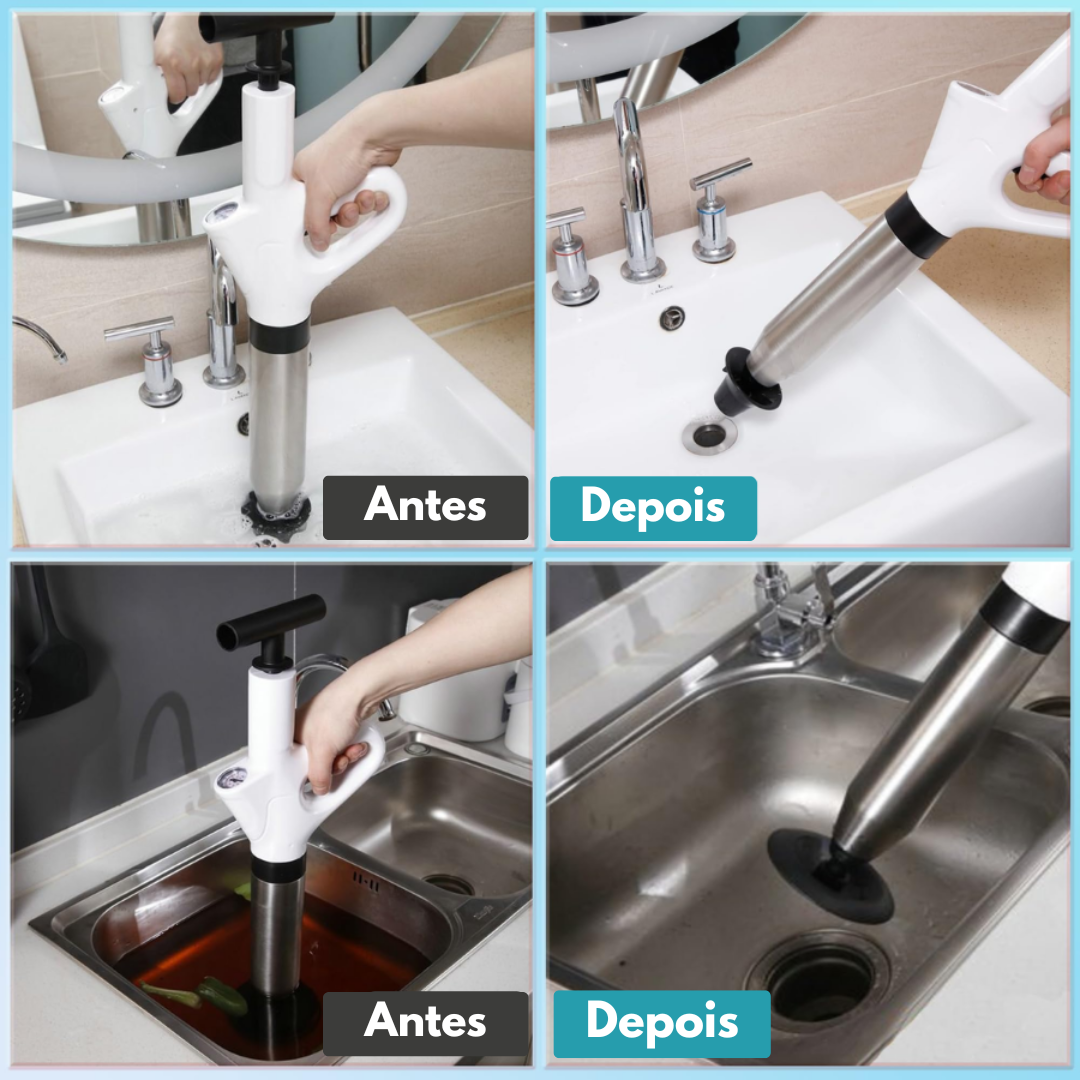 Antes

Depois

Antes

Depois