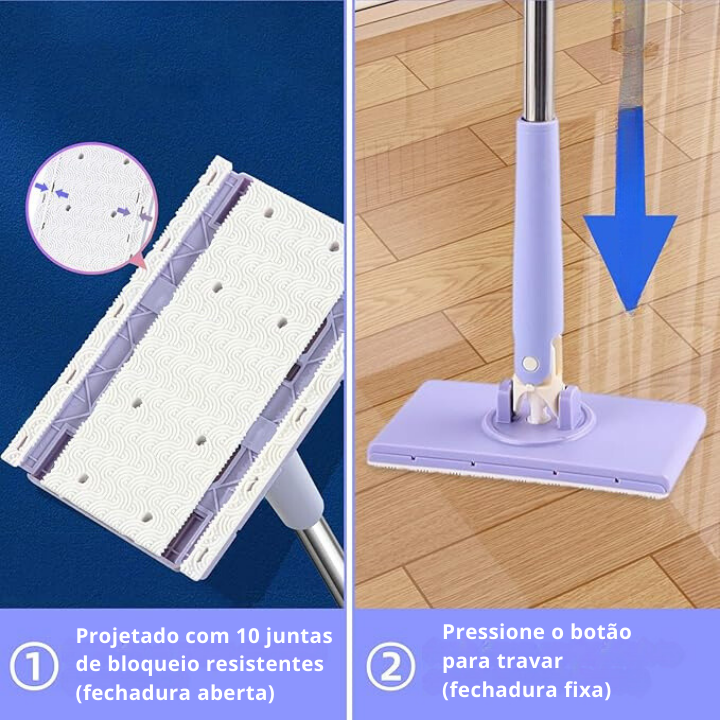 ① Projetado com 10 juntas de bloqueio resistentes (fechadura aberta)

② Pressione o botão para travar (fechadura fixa)