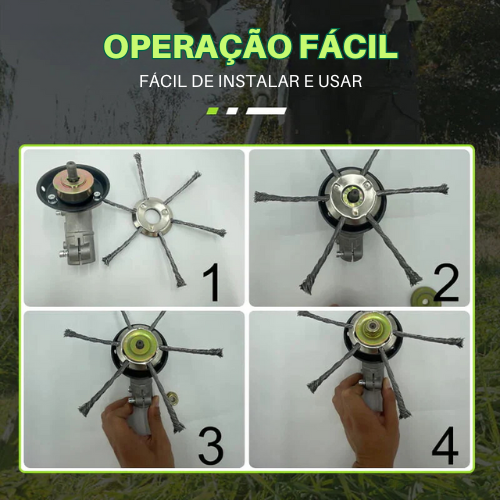 OPERAÇÃO FÁCIL

FÁCIL DE INSTALAR E USAR

1

2

3

4