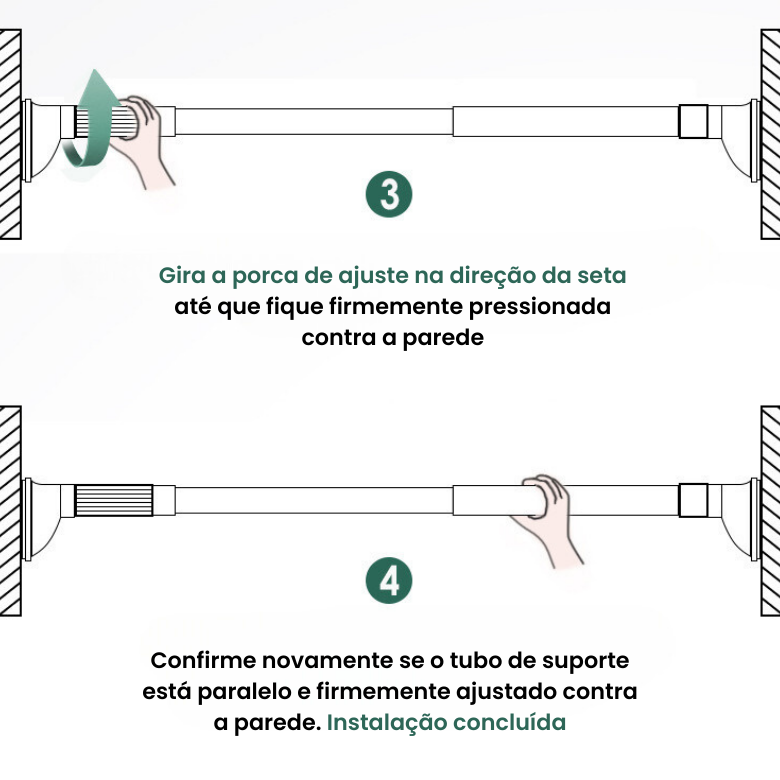 3

Gira a porca de ajuste na direção da seta até que fique firmemente pressionada contra a parede

4

Confirme novamente se o tubo de suporte está paralelo e firmemente ajustado contra a parede. Instalação concluída